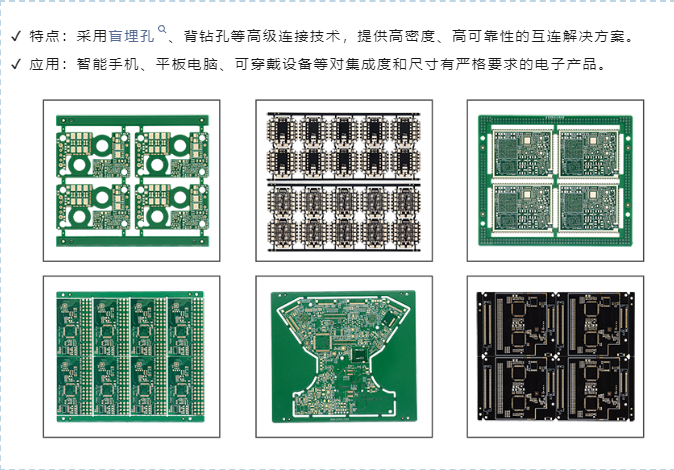 ✓ 特点：采用盲埋孔、背钻孔等高级连接技术，提供高密度、高可靠性的互连解决方案。

✓ 应用：智能手机、平板电脑、可穿戴设备等对集成度和尺寸有严格要求的电子产品。